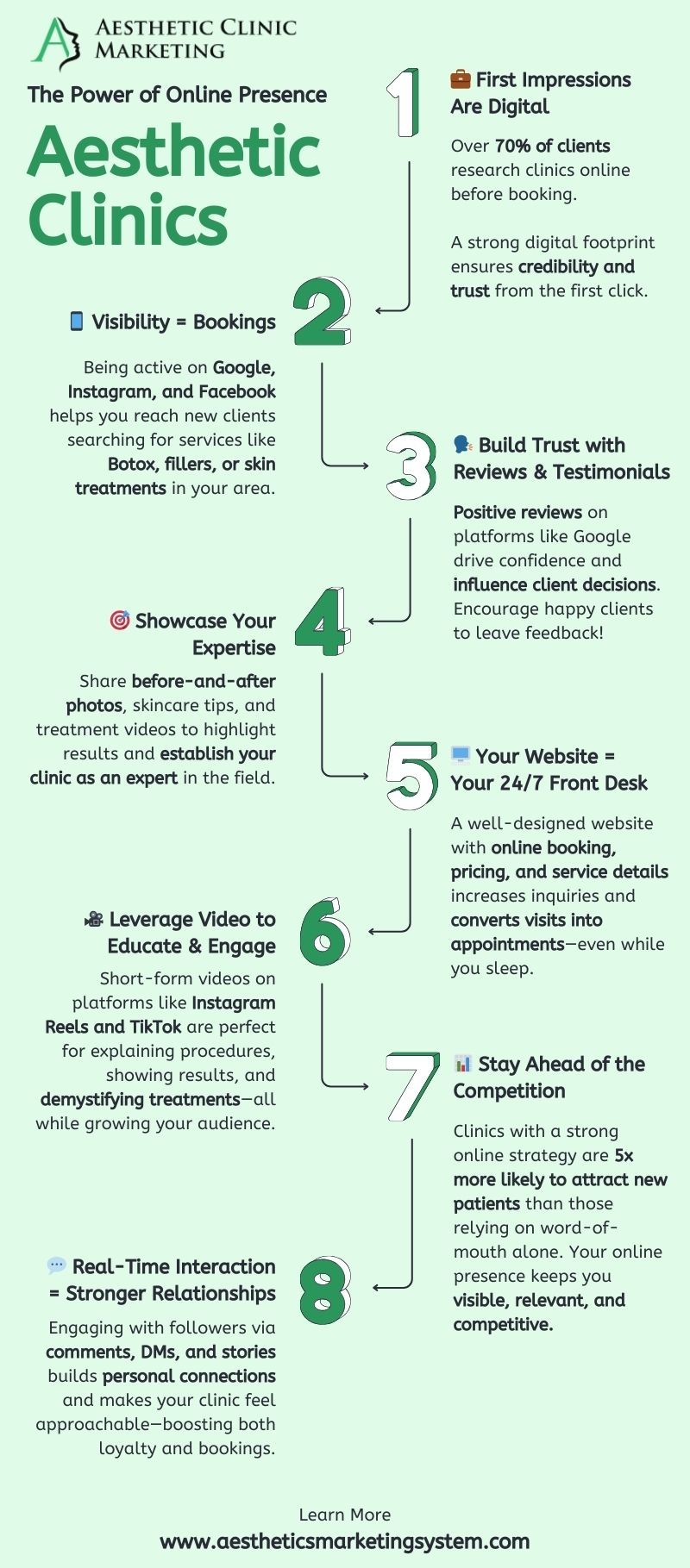 AESTHETIC CLINIC MARKETING

The Power of Online Presence

Aesthetic Clinics

1

💼 First Impressions Are Digital

Over 70% of clients research clinics online before booking.

A strong digital footprint ensures credibility and trust from the first click.

2

📱 Visibility = Bookings

Being active on Google, Instagram, and Facebook helps you reach new clients searching for services like Botox, fillers, or skin treatments in your area.

3

🗣️ Build Trust with Reviews & Testimonials

Positive reviews on platforms like Google drive confidence and influence client decisions. Encourage happy clients to leave feedback!

4

🎯 Showcase Your Expertise

Share before-and-after photos, skincare tips, and treatment videos to highlight results and establish your clinic as an expert in the field.

5

🖥️ Your Website = Your 24/7 Front Desk

A well-designed website with online booking, pricing, and service details increases inquiries and converts visits into appointments—even while you sleep.

6

🎥 Leverage Video to Educate & Engage

Short-form videos on platforms like Instagram Reels and TikTok are perfect for explaining procedures, showing results, and demystifying treatments—all while growing your audience.

7

📊 Stay Ahead of the Competition

Clinics with a strong online strategy are 5x more likely to attract new patients than those relying on word-of-mouth alone. Your online presence keeps you visible, relevant, and competitive.

8

💬 Real-Time Interaction = Stronger Relationships

Engaging with followers via comments, DMs, and stories builds personal connections and makes your clinic feel approachable—boosting both loyalty and bookings.

Learn More
www.aestheticsmarketingsystem.com