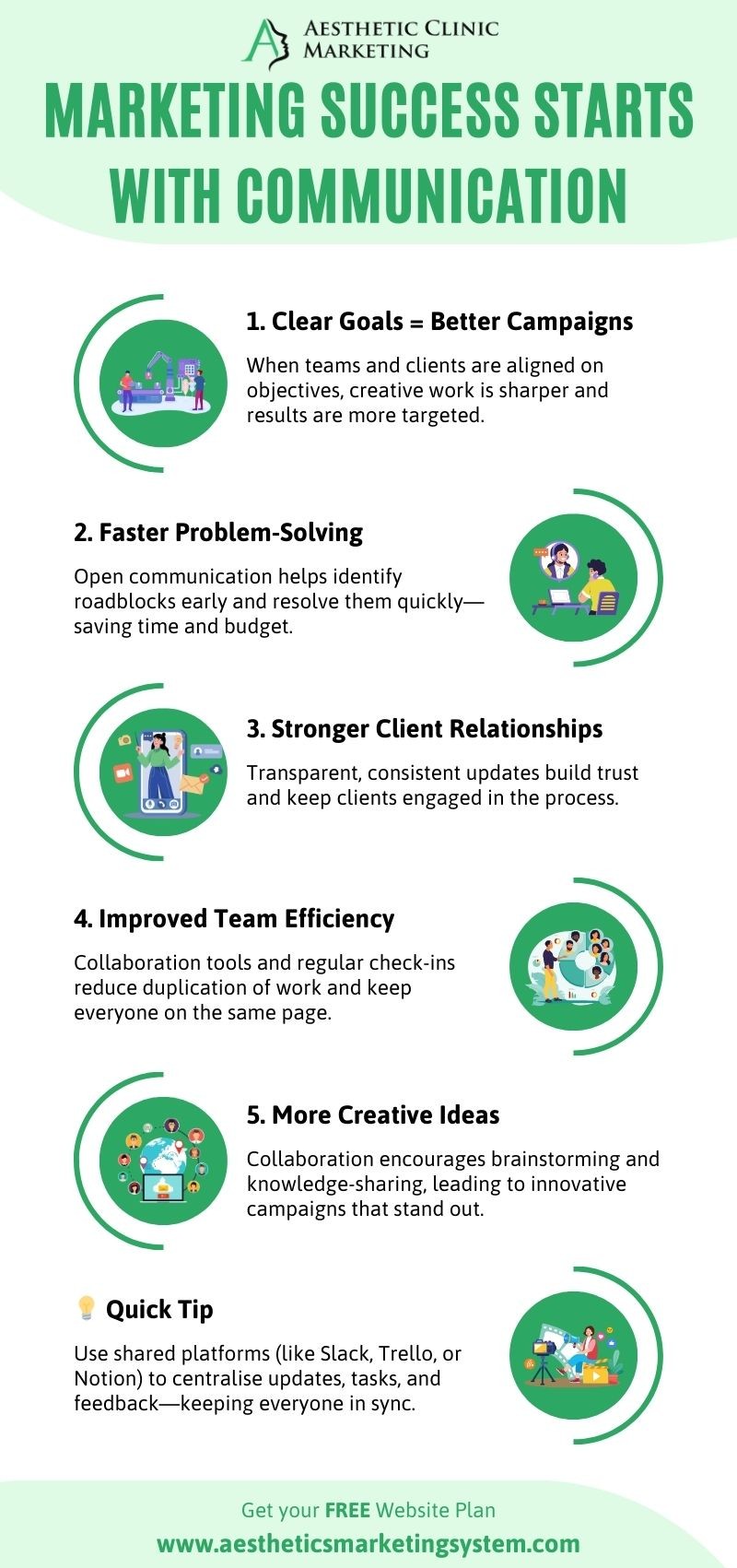 AESTHETIC CLINIC MARKETING

MARKETING SUCCESS STARTS WITH COMMUNICATION

1. Clear Goals = Better Campaigns

When teams and clients are aligned on objectives, creative work is sharper and results are more targeted.

2. Faster Problem-Solving

Open communication helps identify roadblocks early and resolve them quickly—saving time and budget.

3. Stronger Client Relationships

Transparent, consistent updates build trust and keep clients engaged in the process.

4. Improved Team Efficiency

Collaboration tools and regular check-ins reduce duplication of work and keep everyone on the same page.

5. More Creative Ideas

Collaboration encourages brainstorming and knowledge-sharing, leading to innovative campaigns that stand out.

Quick Tip

Use shared platforms (like Slack, Trello, or Notion) to centralise updates, tasks, and feedback—keeping everyone in sync.

Get your FREE Website Plan
www.aestheticsmarketingsystem.com